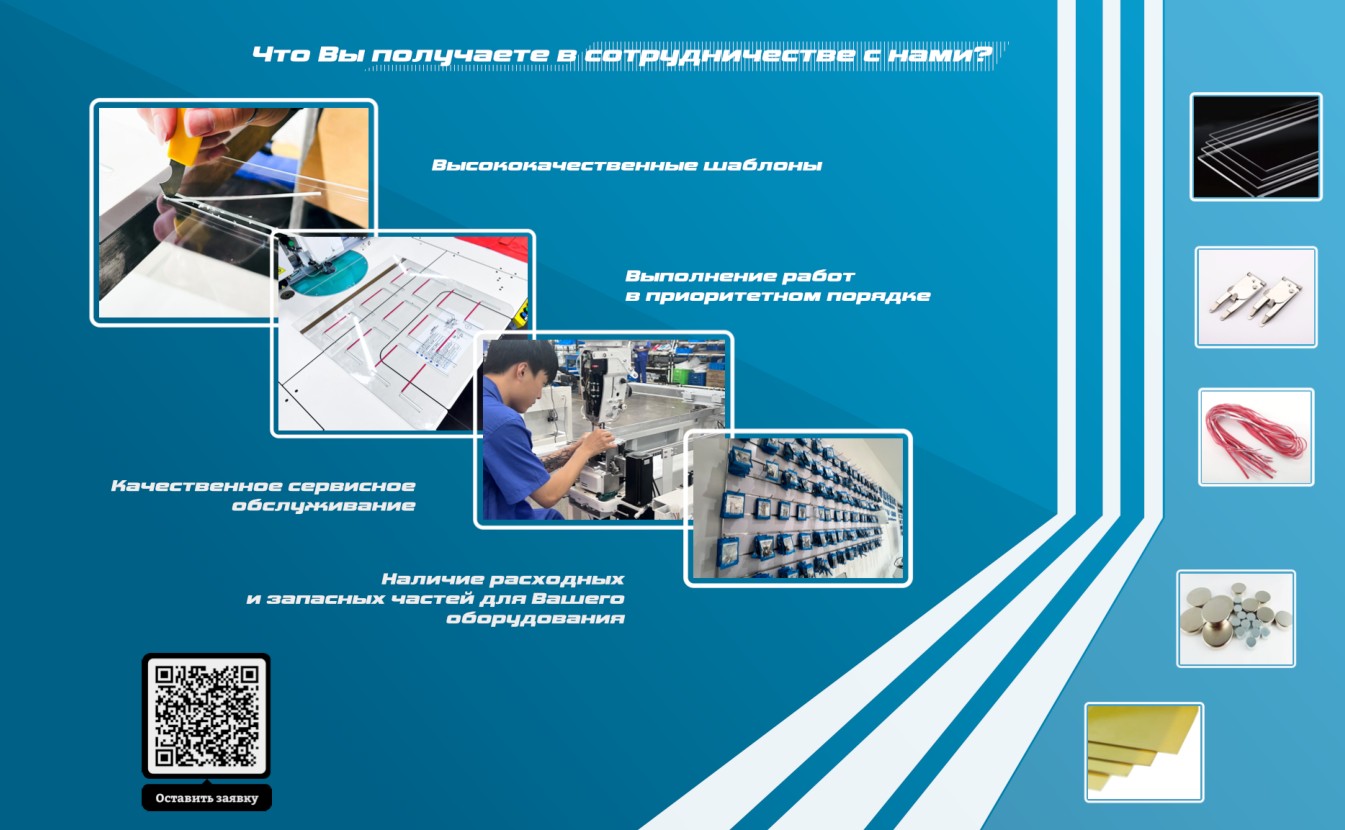 Что Вы получаете в сотрудничестве с нами?

Высококачественные шаблоны

Выполнение работ
в приоритетном порядке

Качественное сервисное
обслуживание

Наличие расходных
и запасных частей для Вашего
оборудования

Оставить заявку